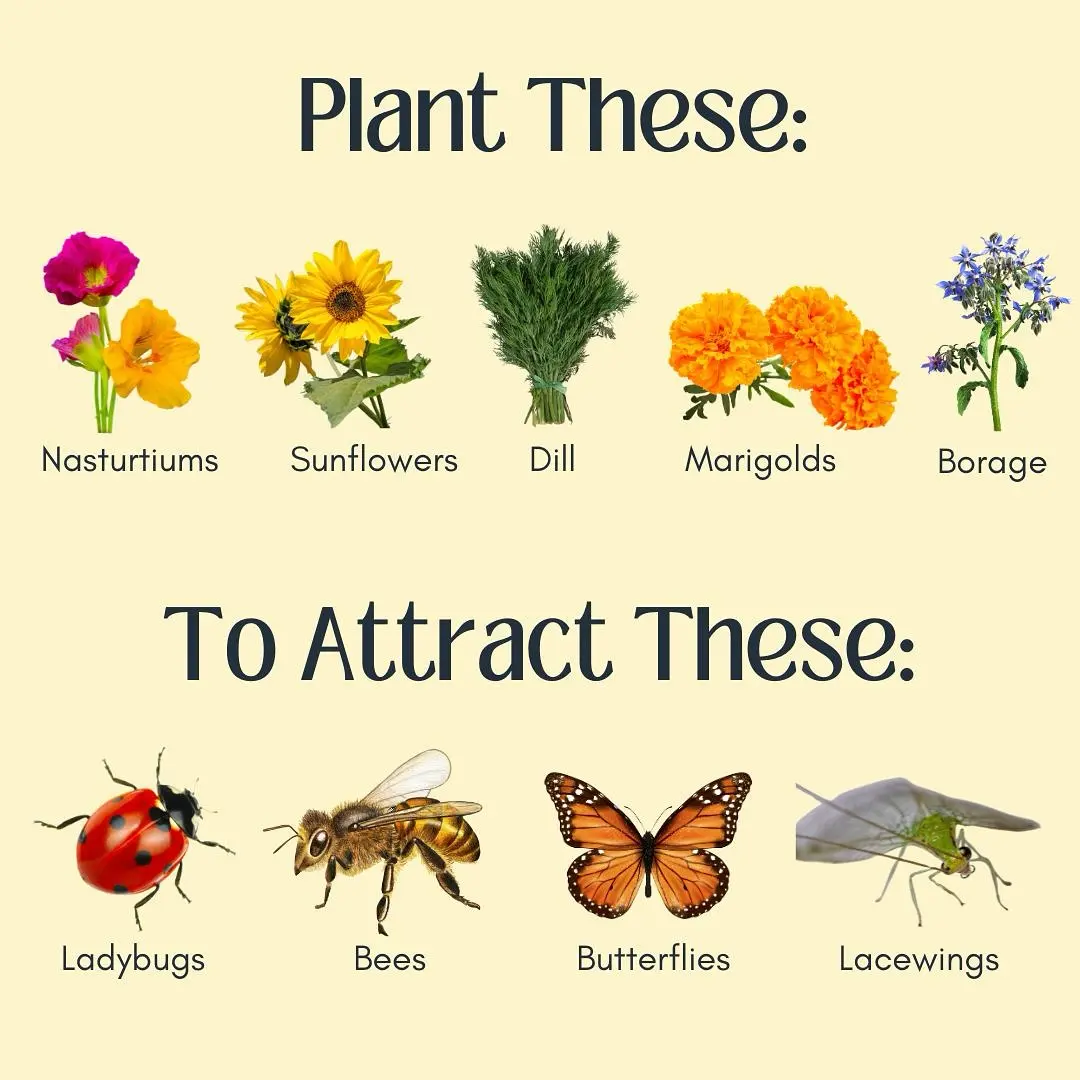 Plant These:

Nasturtiums Sunflowers Dill Marigolds Borage

To Attract These:

Ladybugs Bees Butterflies Lacewings